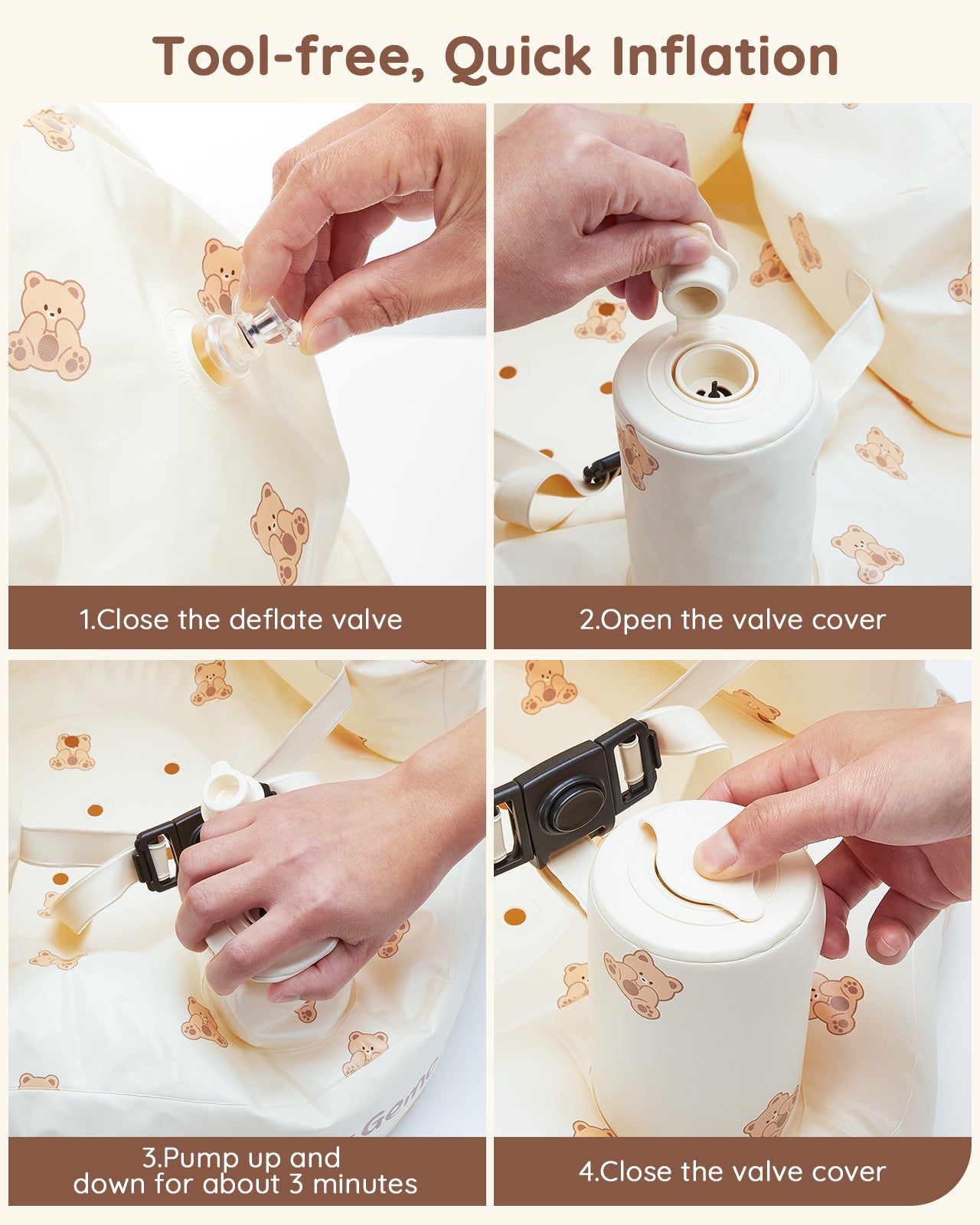 Tool-free, Quick Inflation

1.Close the deflate valve

2.Open the valve cover

3.Pump up and down for about 3 minutes

4.Close the valve cover